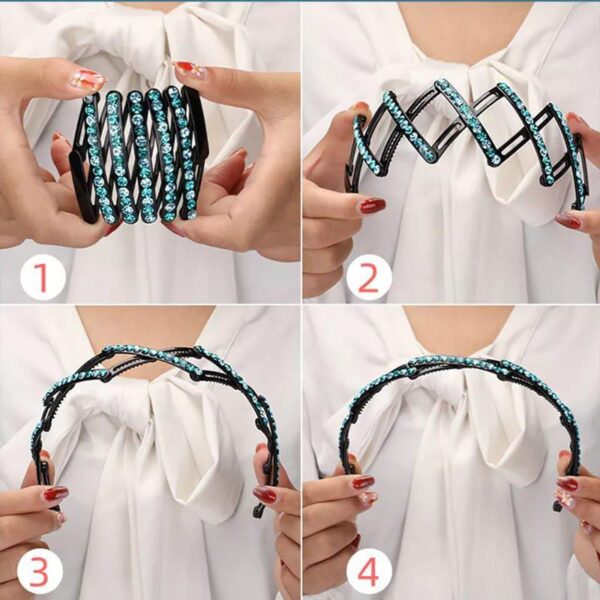 1
2
3
4